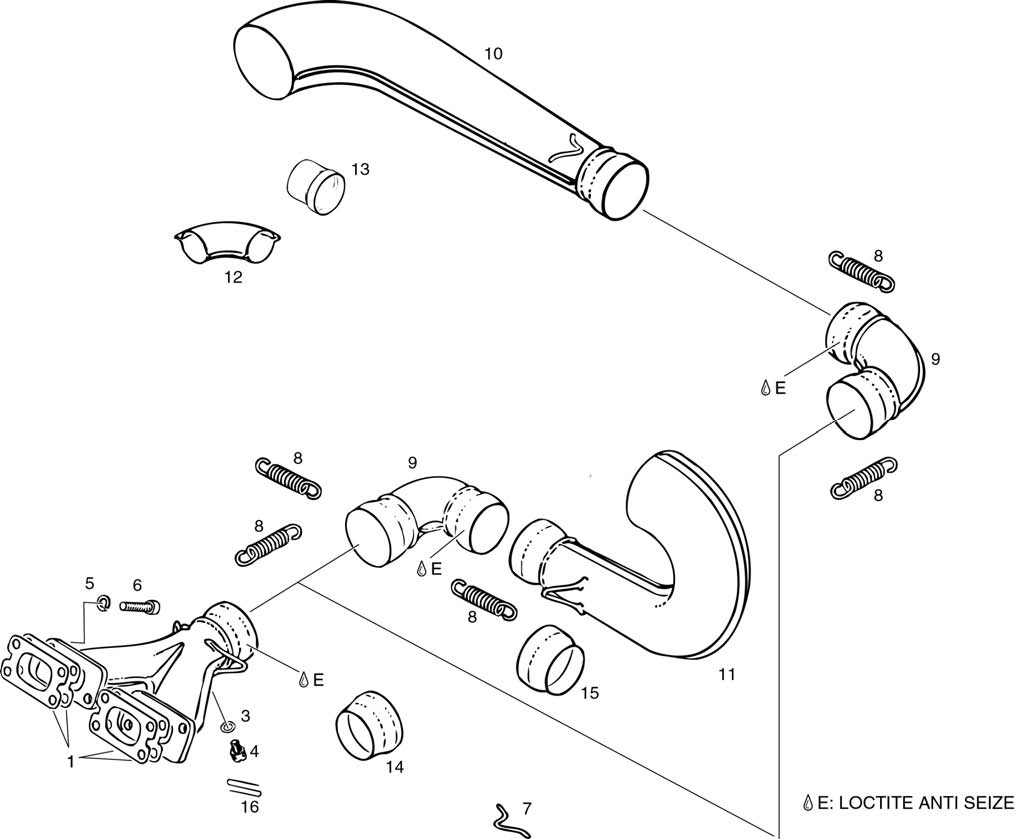 10

13

12

8

9

E

8

8

9

8

E

8

5

6

E

11

15

3

4

14

1

16

7

E: LOCTITE ANTI SEIZE